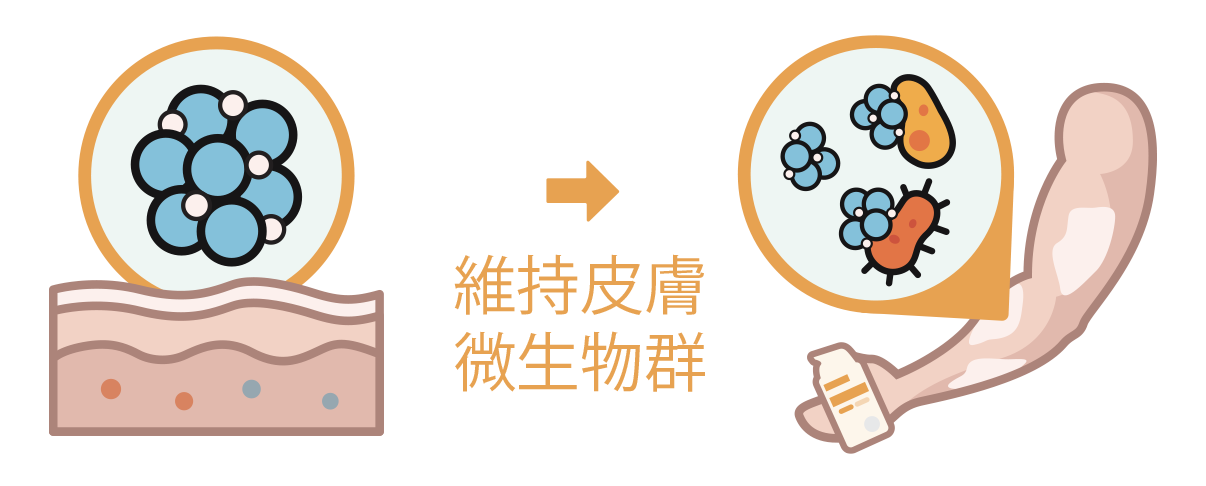 維持皮膚
微生物群